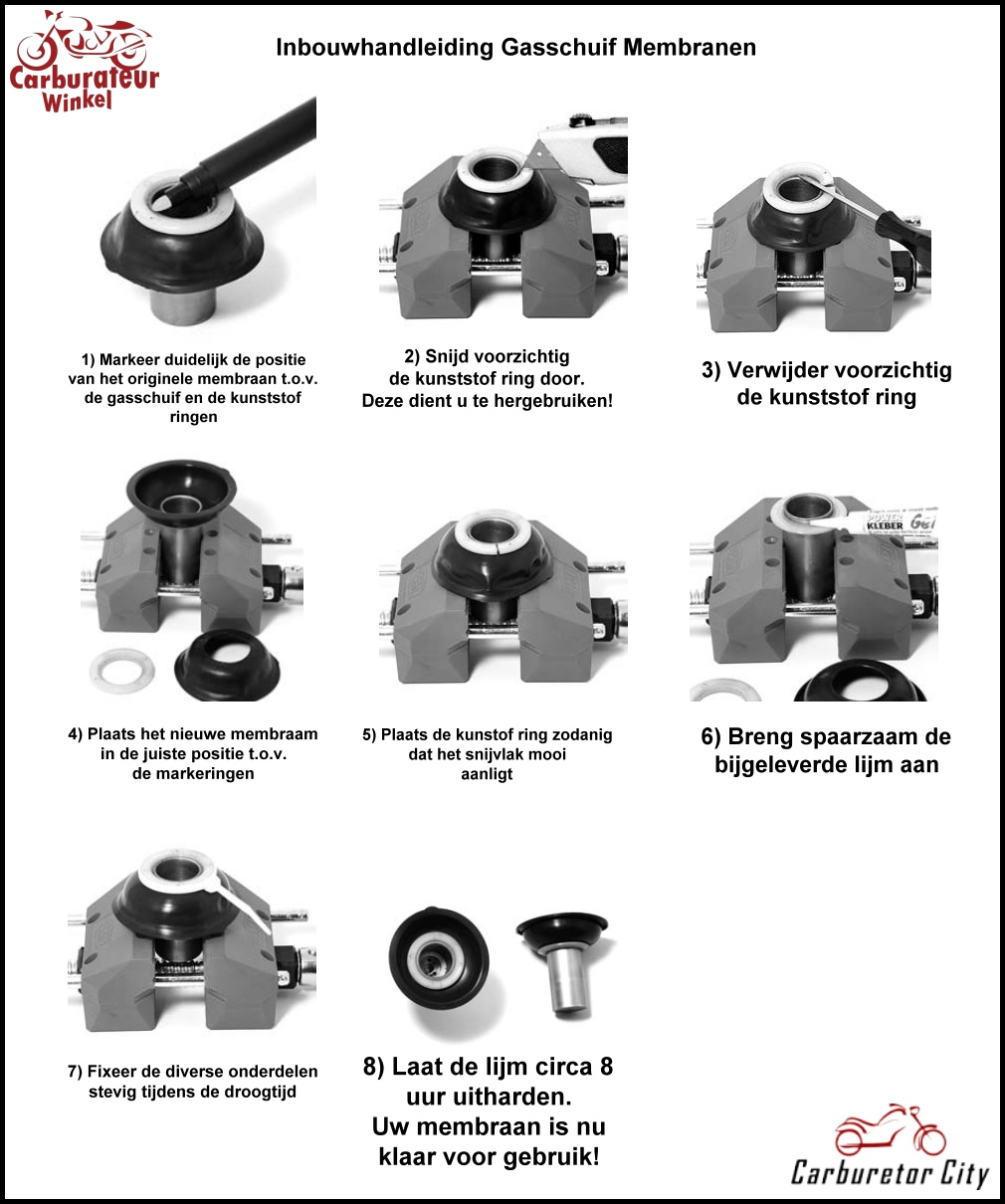 Carburateur Winkel

Inbouwhandleiding Gasschuif Membranen

1) Markeer duidelijk de positie van het originele membraan t.o.v. de gasschuif en de kunststof ringen

2) Snijd voorzichtig de kunststof ring door. Deze dient u te hergebruiken!

3) Verwijder voorzichtig de kunststof ring

4) Plaats het nieuwe membraam in de juiste positie t.o.v. de markeringen

5) Plaats de kunstof ring zodanig dat het snijvlak mooi aanligt

POWER KLEBER Gel

6) Breng spaarzaam de bijgeleverde lijm aan

7) Fixeer de diverse onderdelen stevig tijdens de droogtijd

8) Laat de lijm circa 8 uur uitharden. Uw membraan is nu klaar voor gebruik!

Carburetor City